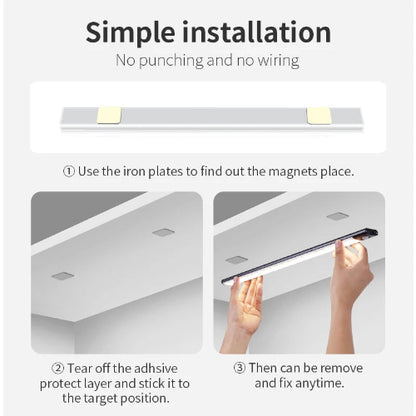 Simple installation

No punching and no wiring

① Use the iron plates to find out the magnets place.

② Tear off the adhsive protect layer and stick it to the target position.

③ Then can be remove and fix anytime.